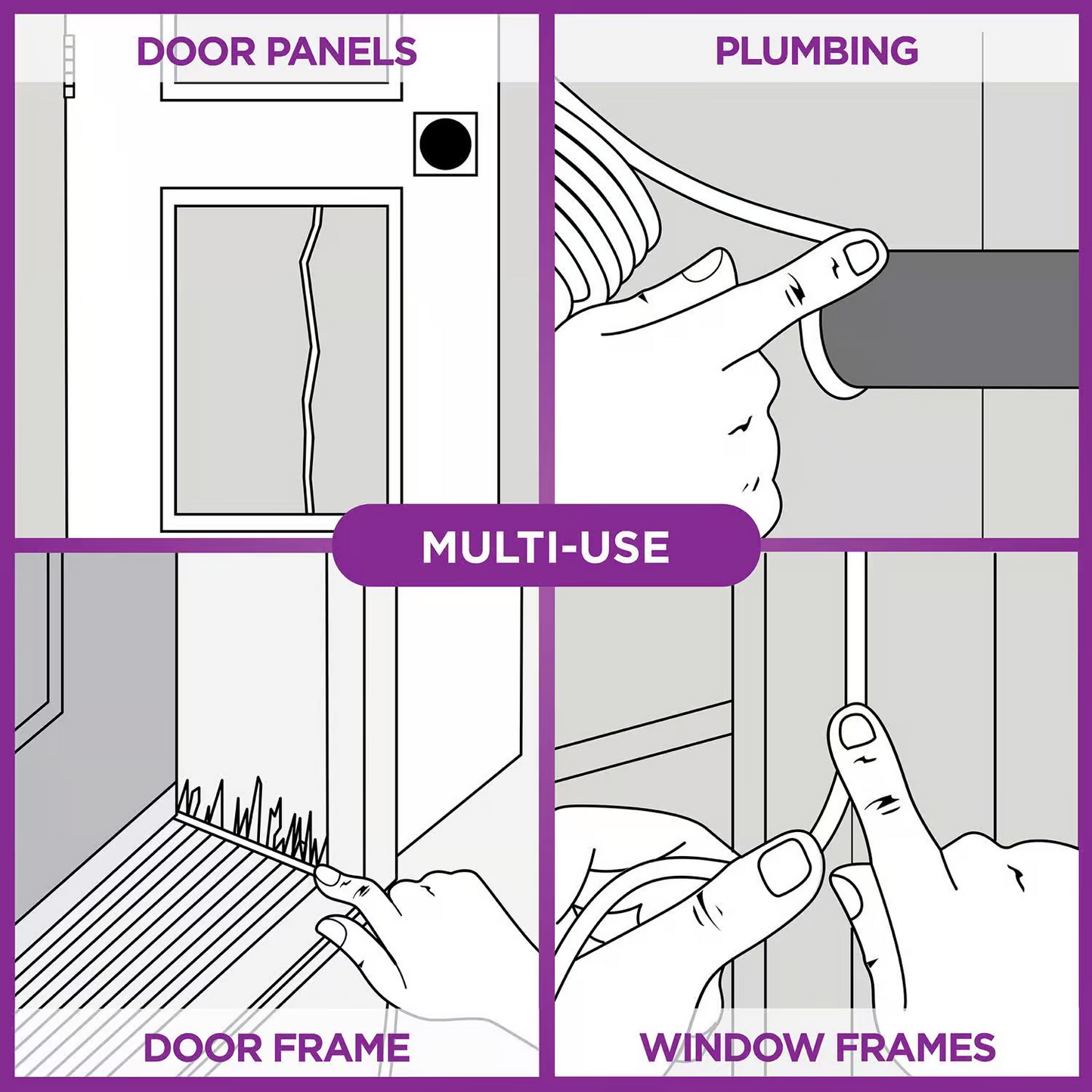 DOOR PANELS

PLUMBING

MULTI-USE

DOOR FRAME

WINDOW FRAMES